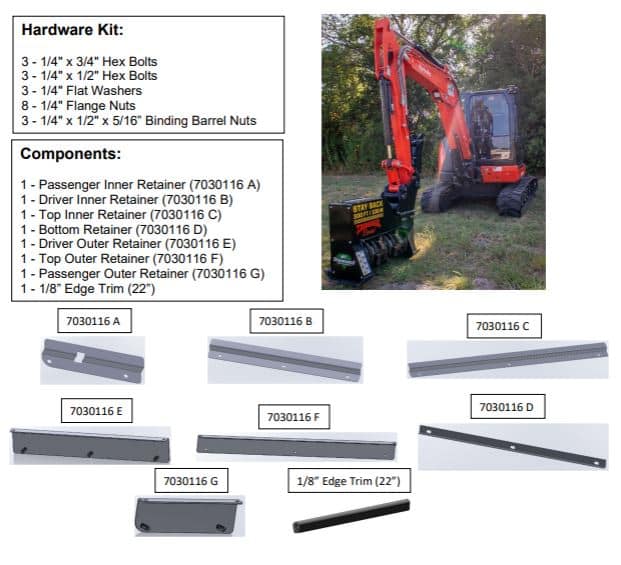 Hardware Kit:

3 - 1/4" x 3/4" Hex Bolts
3 - 1/4" x 1/2" Hex Bolts
3 - 1/4" Flat Washers
8 - 1/4" Flange Nuts
3 - 1/4" x 1/2" x 5/16" Binding Barrel Nuts

Components:

1 - Passenger Inner Retainer (7030116 A)
1 - Driver Inner Retainer (7030116 B)
1 - Top Inner Retainer (7030116 C)
1 - Bottom Retainer (7030116 D)
1 - Driver Outer Retainer (7030116 E)
1 - Top Outer Retainer (7030116 F)
1 - Passenger Outer Retainer (7030116 G)
1 - 1/8" Edge Trim (22")

STAY BACK

7030116 A

7030116 B

7030116 C

7030116 E

7030116 F

7030116 D

7030116 G

1/8" Edge Trim (22")